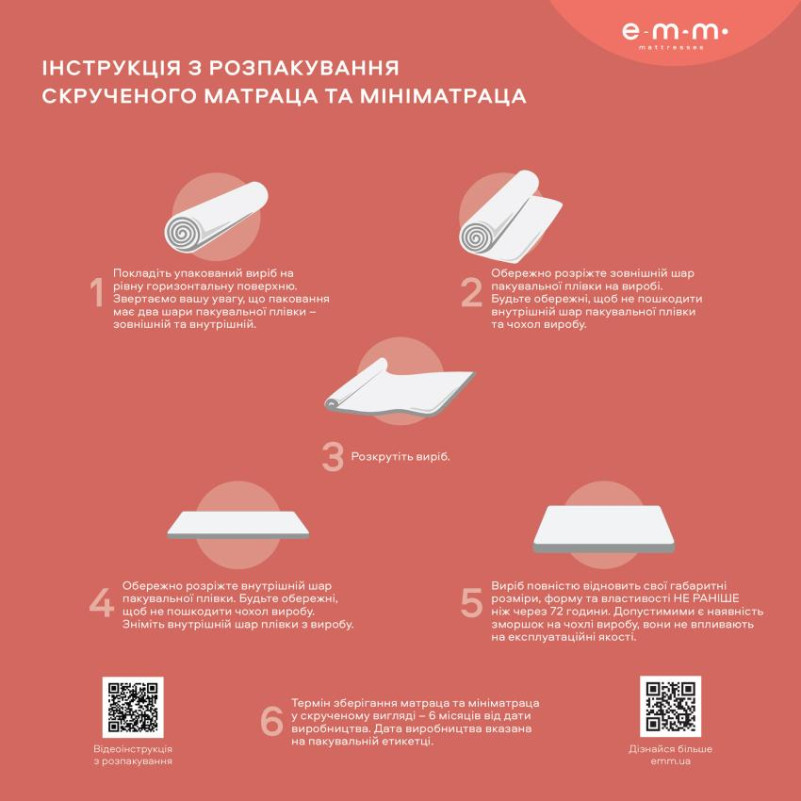 e·m·m·
mattresses

ІНСТРУКЦІЯ З РОЗПАКУВАННЯ СКРУЧЕНОГО МАТРАЦА ТА МІНІМАТРАЦА

1 Покладіть упакований виріб на рівну горизонтальну поверхню. Звертаємо вашу увагу, що паковання має два шари пакувальної плівки – зовнішній та внутрішній.

2 Обережно розріжте зовнішній шар пакувальної плівки на виробі. Будьте обережні, щоб не пошкодити внутрішній шар пакувальної плівки та чохол виробу.

3 Розкрутіть виріб.

4 Обережно розріжте внутрішній шар пакувальної плівки. Будьте обережні, щоб не пошкодити чохол виробу. Зніміть внутрішній шар плівки з виробу.

5 Виріб повністю відновить свої габаритні розміри, форму та властивості НЕ РАНІШЕ ніж через 72 години. Допустимими є наявність зморшок на чохлі виробу, вони не впливають на експлуатаційні якості.

Відеоінструкція з розпакування

6 Термін зберігання матраца та мініматраца у скрученому вигляді – 6 місяців від дати виробництва. Дата виробництва вказана на пакувальній етикетці.

Дізнайся більше emm.ua