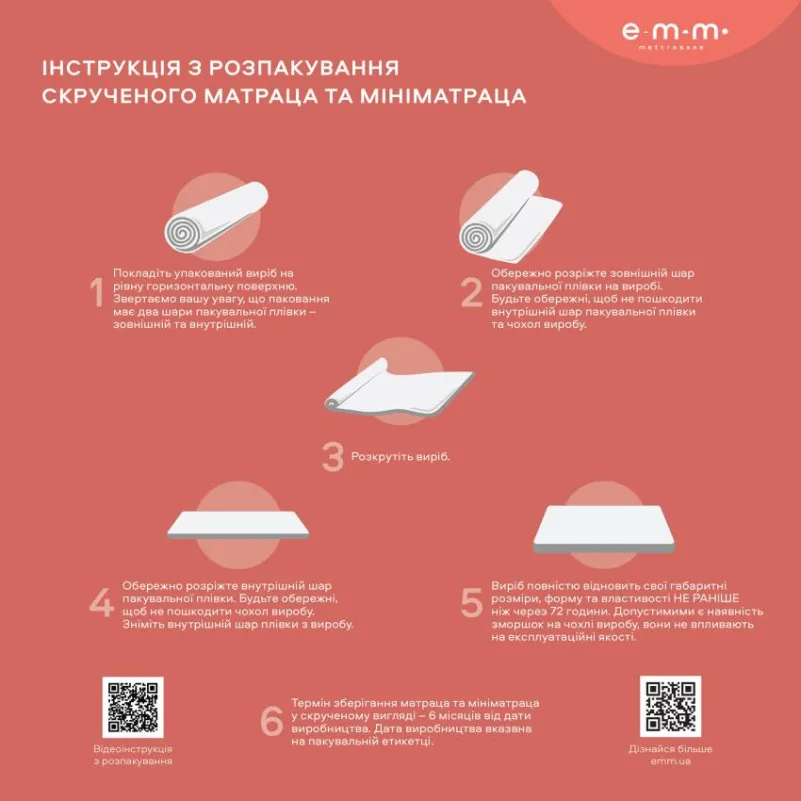 e·m·m·
mattresses

ІНСТРУКЦІЯ З РОЗПАКУВАННЯ СКРУЧЕНОГО МАТРАЦА ТА МІНІМАТРАЦА

1 Покладіть упакований виріб на рівну горизонтальну поверхню. Звертаємо вашу увагу, що паковання має два шари пакувальної плівки – зовнішній та внутрішній.

2 Обережно розріжте зовнішній шар пакувальної плівки на виробі. Будьте обережні, щоб не пошкодити внутрішній шар пакувальної плівки та чохол виробу.

3 Розкрутіть виріб.

4 Обережно розріжте внутрішній шар пакувальної плівки. Будьте обережні, щоб не пошкодити чохол виробу. Зніміть внутрішній шар плівки з виробу.

5 Виріб повністю відновить свої габаритні розміри, форму та властивості НЕ РАНІШЕ ніж через 72 години. Допустимими є наявність зморшок на чохлі виробу, вони не впливають на експлуатаційні якості.

Відеоінструкція з розпакування

6 Термін зберігання матраца та мініматраца у скрученому вигляді – 6 місяців від дати виробництва. Дата виробництва вказана на пакувальній етикетці.

Дізнайся більше emm.ua