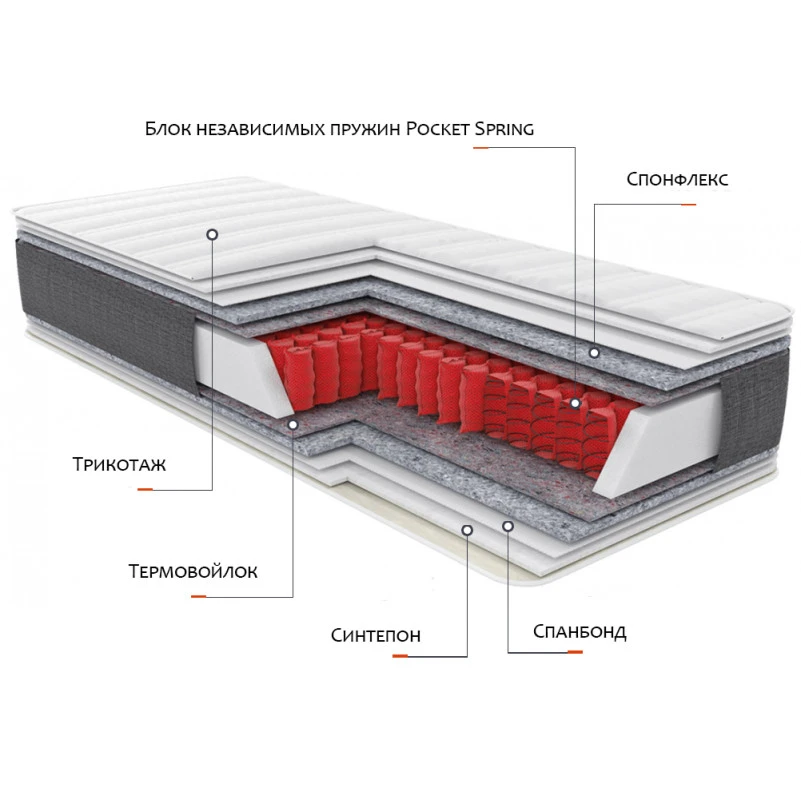 Блок независимых пружин Pocket Spring

Спонфлекс

Трикотаж

Термовойлок

Синтепон

Спанбонд