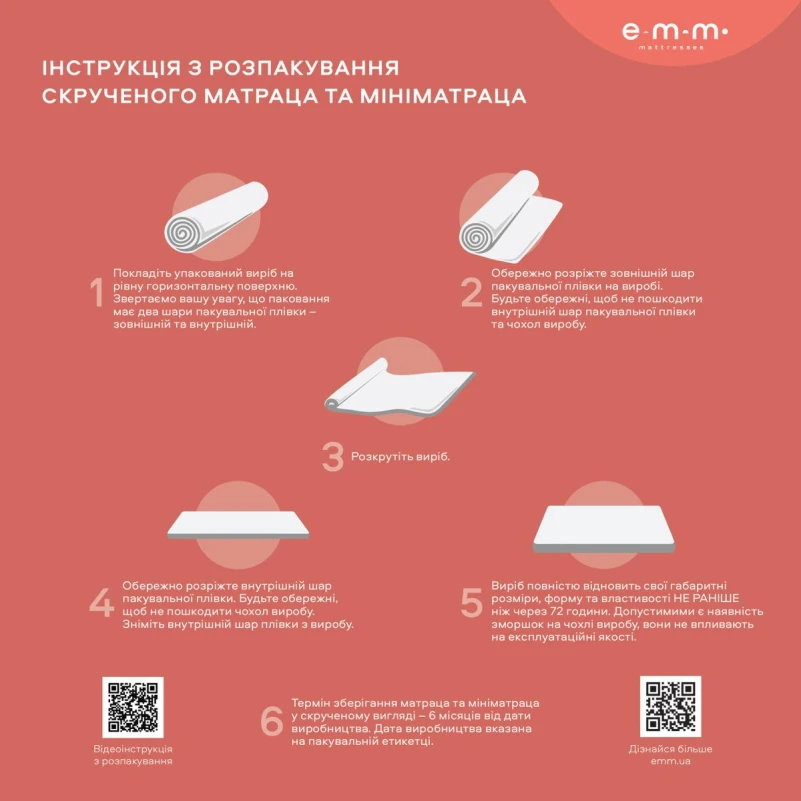 e·m·m·
mattresses

ІНСТРУКЦІЯ З РОЗПАКУВАННЯ СКРУЧЕНОГО МАТРАЦА ТА МІНІМАТРАЦА

1 Покладіть упакований виріб на рівну горизонтальну поверхню. Звертаємо вашу увагу, що паковання має два шари пакувальної плівки – зовнішній та внутрішній.

2 Обережно розріжте зовнішній шар пакувальної плівки на виробі. Будьте обережні, щоб не пошкодити внутрішній шар пакувальної плівки та чохол виробу.

3 Розкрутіть виріб.

4 Обережно розріжте внутрішній шар пакувальної плівки. Будьте обережні, щоб не пошкодити чохол виробу. Зніміть внутрішній шар плівки з виробу.

5 Виріб повністю відновить свої габаритні розміри, форму та властивості НЕ РАНІШЕ ніж через 72 години. Допустимими є наявність зморшок на чохлі виробу, вони не впливають на експлуатаційні якості.

Відеоінструкція з розпакування

6 Термін зберігання матраца та мініматраца у скрученому вигляді – 6 місяців від дати виробництва. Дата виробництва вказана на пакувальній етикетці.

Дізнайся більше emm.ua