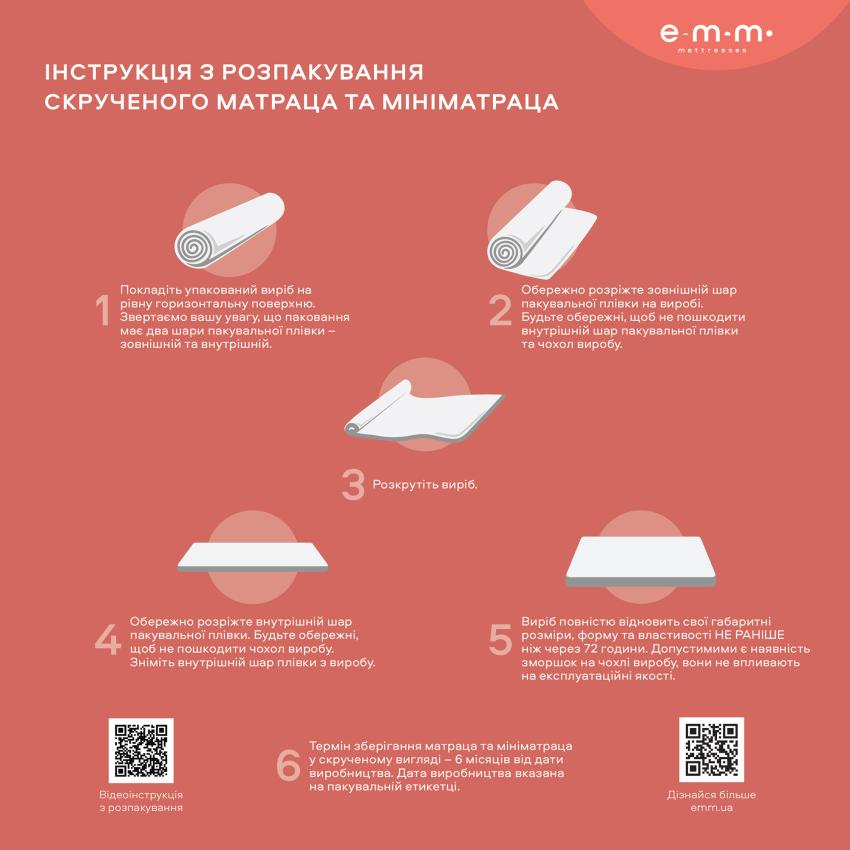 e·m·m·
mattresses

ІНСТРУКЦІЯ З РОЗПАКУВАННЯ СКРУЧЕНОГО МАТРАЦА ТА МІНІМАТРАЦА

1 Покладіть упакований виріб на рівну горизонтальну поверхню. Звертаємо вашу увагу, що паковання має два шари пакувальної плівки – зовнішній та внутрішній.

2 Обережно розріжте зовнішній шар пакувальної плівки на виробі. Будьте обережні, щоб не пошкодити внутрішній шар пакувальної плівки та чохол виробу.

3 Розкрутіть виріб.

4 Обережно розріжте внутрішній шар пакувальної плівки. Будьте обережні, щоб не пошкодити чохол виробу. Зніміть внутрішній шар плівки з виробу.

5 Виріб повністю відновить свої габаритні розміри, форму та властивості НЕ РАНІШЕ ніж через 72 години. Допустимими є наявність зморшок на чохлі виробу, вони не впливають на експлуатаційні якості.

Відеоінструкція з розпакування

6 Термін зберігання матраца та мініматраца у скрученому вигляді – 6 місяців від дати виробництва. Дата виробництва вказана на пакувальній етикетці.

Дізнайся більше emm.ua